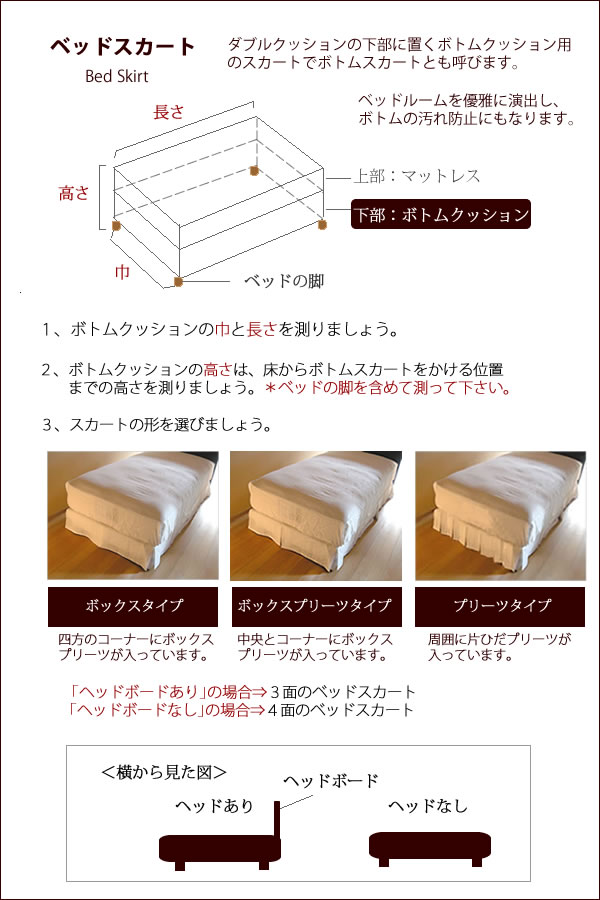 ベッドスカート
Bed Skirt

ダブルクッションの下部に置くボトムクッション用のスカートでボトムスカートとも呼びます。

ベッドルームを優雅に演出し、ボトムの汚れ防止にもなります。

長さ
高さ
巾
上部：マットレス
下部：ボトムクッション
ベッドの脚

1、ボトムクッションの巾と長さを測りましょう。

2、ボトムクッションの高さは、床からボトムスカートをかける位置までの高さを測りましょう。＊ベッドの脚を含めて測って下さい。

3、スカートの形を選びましょう。

ボックスタイプ
四方のコーナーにボックスプリーツが入っています。

ボックスプリーツタイプ
中央とコーナーにボックスプリーツが入っています。

プリーツタイプ
周囲に片ひだプリーツが入っています。

「ヘッドボードあり」の場合⇒３面のベッドスカート
「ヘッドボードなし」の場合⇒４面のベッドスカート

＜横から見た図＞
ヘッドボード
ヘッドあり
ヘッドなし